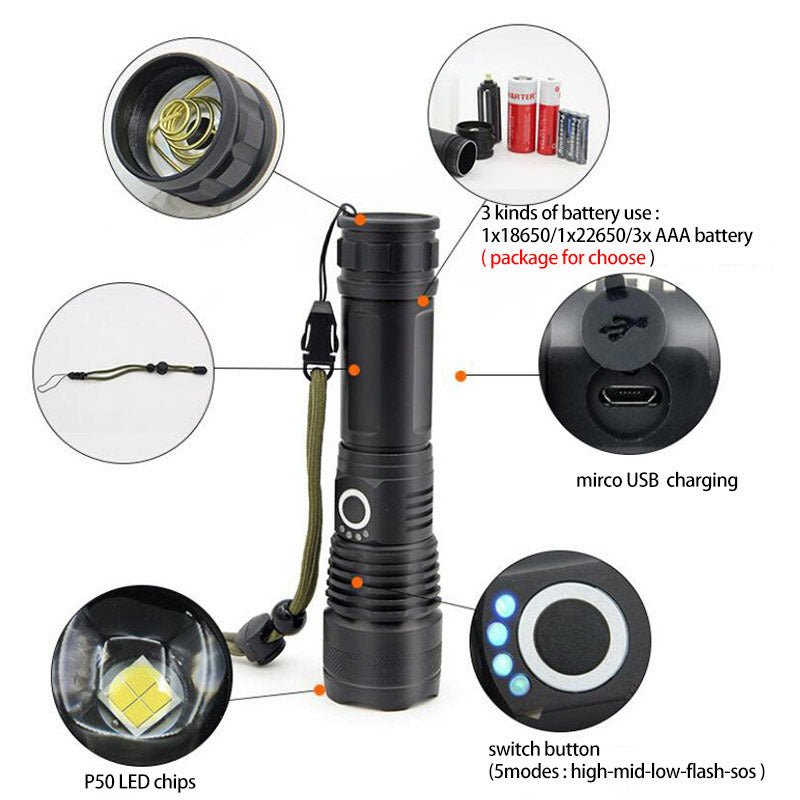 3 kinds of battery use :
1x18650/1x22650/3x AAA battery
( package for choose )

mirco USB charging

switch button
(5modes : high-mid-low-flash-sos )

P50 LED chips